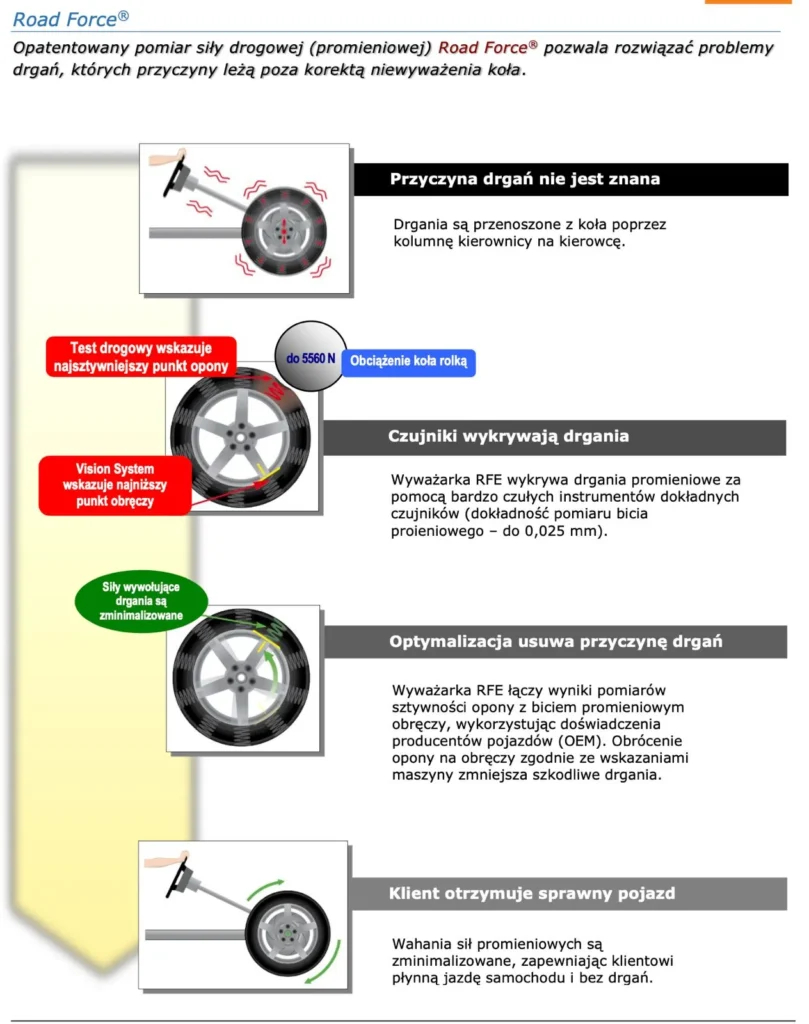 Road Force®

Opatentowany pomiar siły drogowej (promieniowej) Road Force® pozwala rozwiązać problemy drgań, których przyczyny leżą poza korektą niewyważenia koła.

Przyczyna drgań nie jest znana

Drgania są przenoszone z koła poprzez kolumnę kierownicy na kierowcę.

Test drogowy wskazuje najsztywniejszy punkt opony

do 5560 N

Obciążenie koła rolką

Vision System wskazuje najniższy punkt obręczy

Czujniki wykrywają drgania

Wyważarka RFE wykrywa drgania promieniowe za pomocą bardzo czułych instrumentów dokładnych czujników (dokładność pomiaru bicia proieniowego – do 0,025 mm).

Siły wywołujące drgania są zminimalizowane

Optymalizacja usuwa przyczynę drgań

Wyważarka RFE łączy wyniki pomiarów sztywności opony z biciem promieniowym obręczy, wykorzystując doświadczenia producentów pojazdów (OEM). Obrócenie opony na obręczy zgodnie ze wskazaniami maszyny zmniejsza szkodliwe drgania.

Klient otrzymuje sprawny pojazd

Wahania sił promieniowych są zminimalizowane, zapewniając klientowi płynną jazdę samochodu i bez drgań.